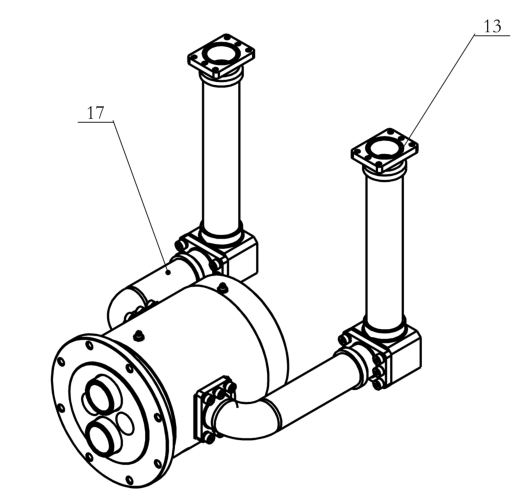 13

17