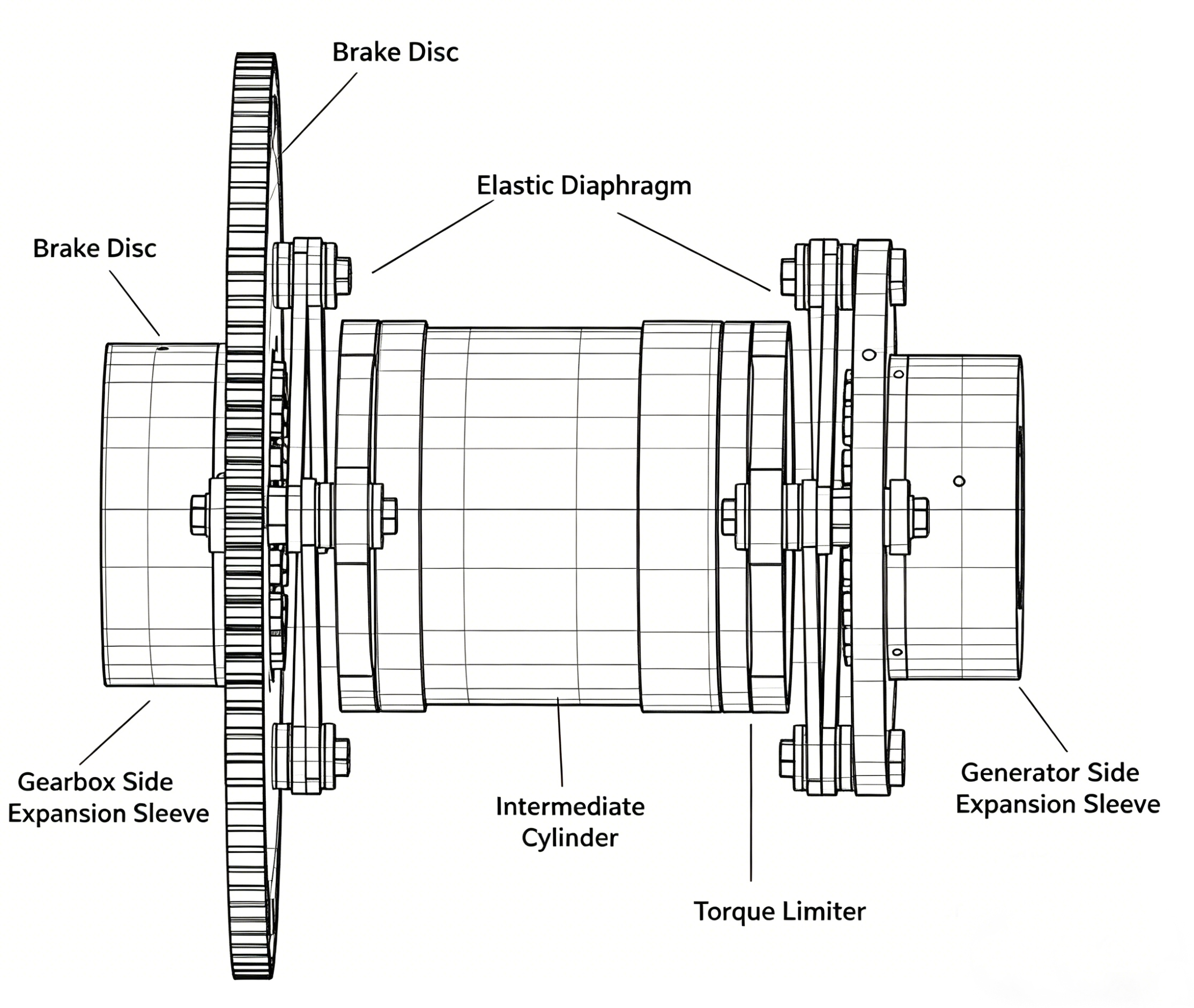 Brake Disc

Elastic Diaphragm

Brake Disc

Gearbox Side Expansion Sleeve

Intermediate Cylinder

Torque Limiter

Generator Side Expansion Sleeve